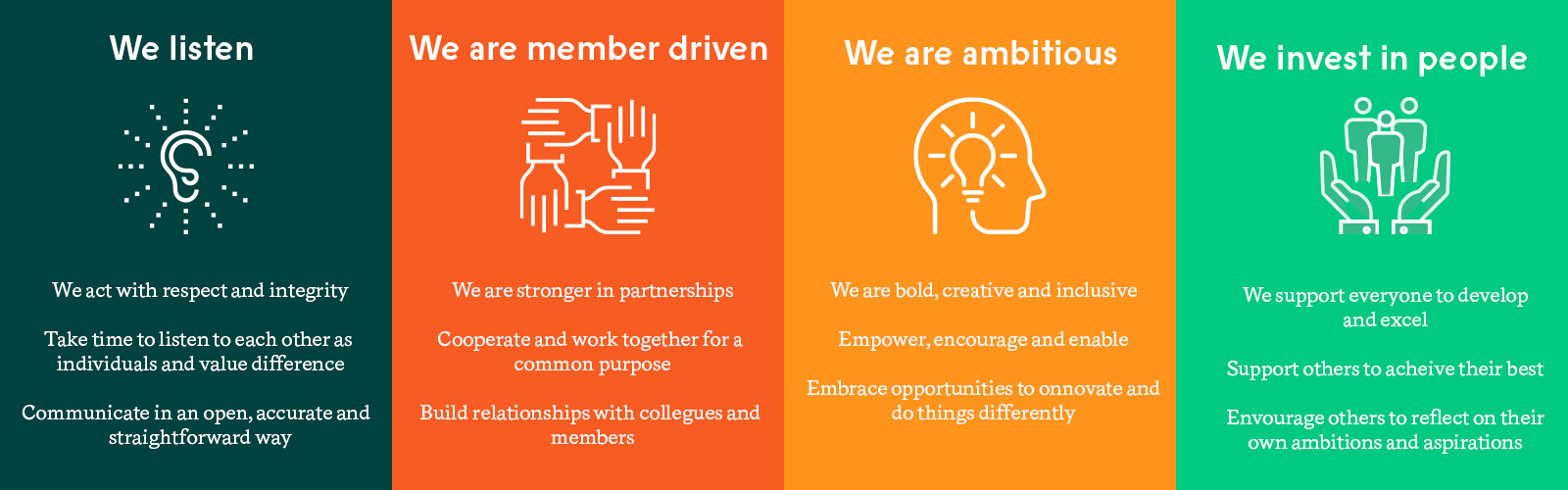 We listen

We act with respect and integrity

Take time to listen to each other as individuals and value difference

Communicate in an open, accurate and straightforward way

We are member driven

We are stronger in partnerships

Cooperate and work together for a common purpose

Build relationships with collegues and members

We are ambitious

We are bold, creative and inclusive

Empower, encourage and enable

Embrace opportunities to onnovate and do things differently

We invest in people

We support everyone to develop and excel

Support others to acheive their best

Envourage others to reflect on their own ambitions and aspirations